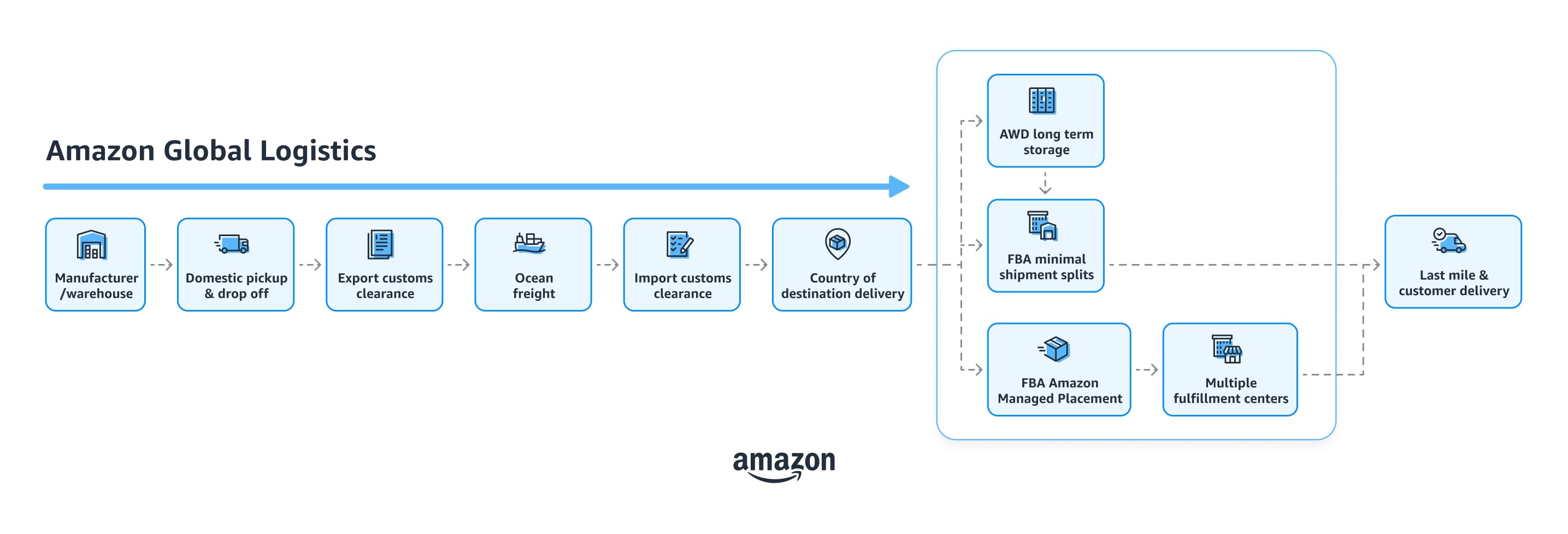 Amazon Global Logistics

Manufacturer /warehouse

Domestic pickup & drop off

Export customs clearance

Ocean freight

Import customs clearance

Country of destination delivery

AWD long term storage

FBA minimal shipment splits

FBA Amazon Managed Placement

Multiple fulfillment centers

Last mile & customer delivery

amazon